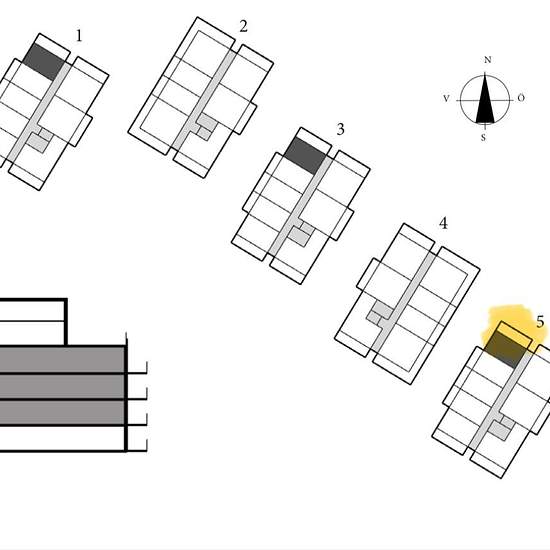 1

2

N
V
Ö
S

3

4

5